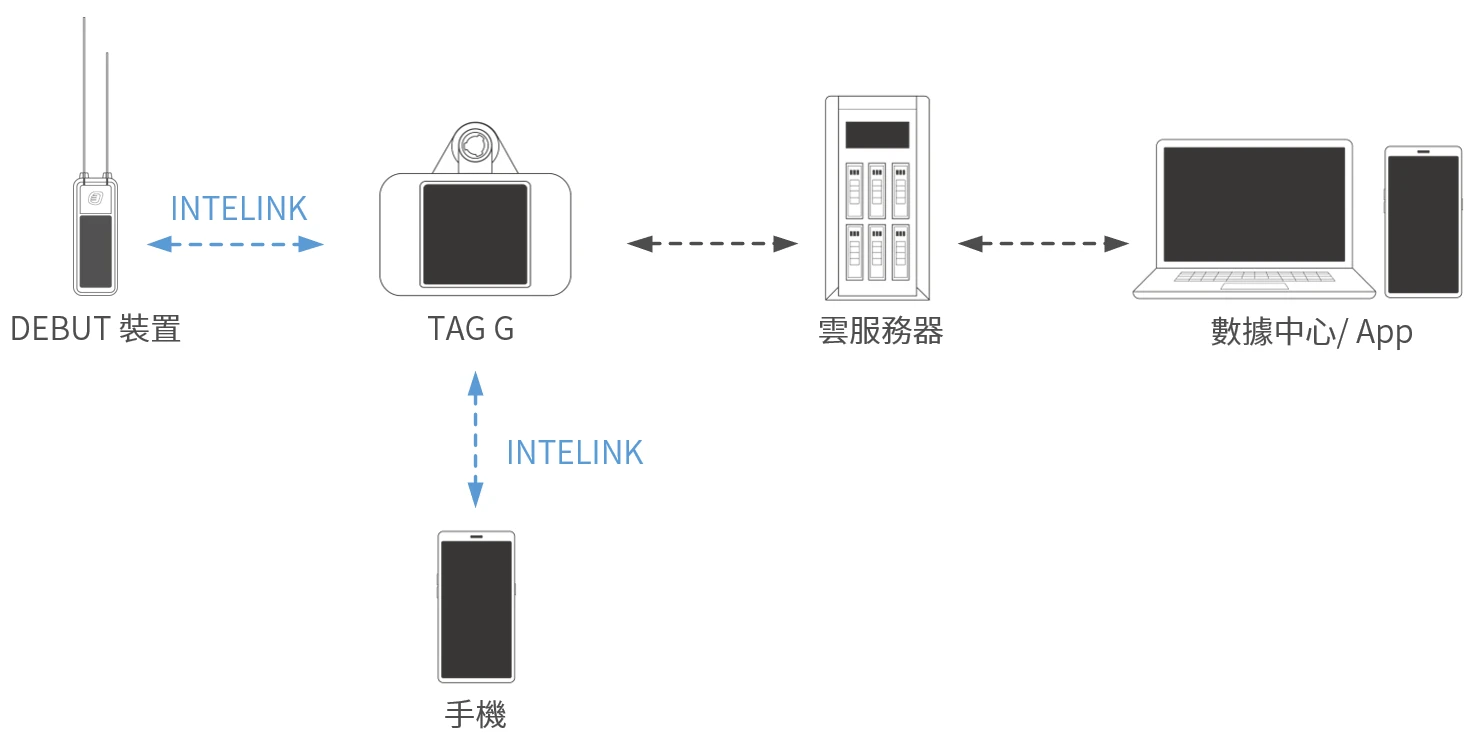 INTELINK

DEBUT 裝置

TAG G

雲服務器

數據中心/ App

INTELINK

手機