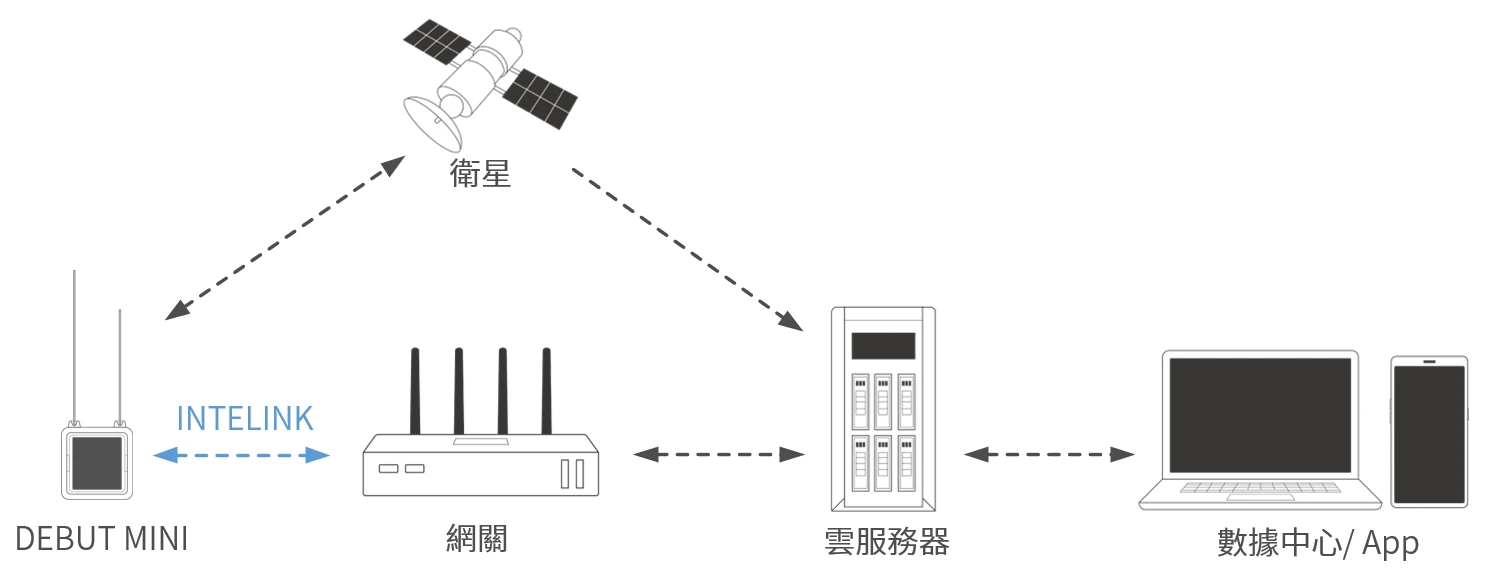 衛星

INTELINK

DEBUT MINI

網關

雲服務器

數據中心/ App